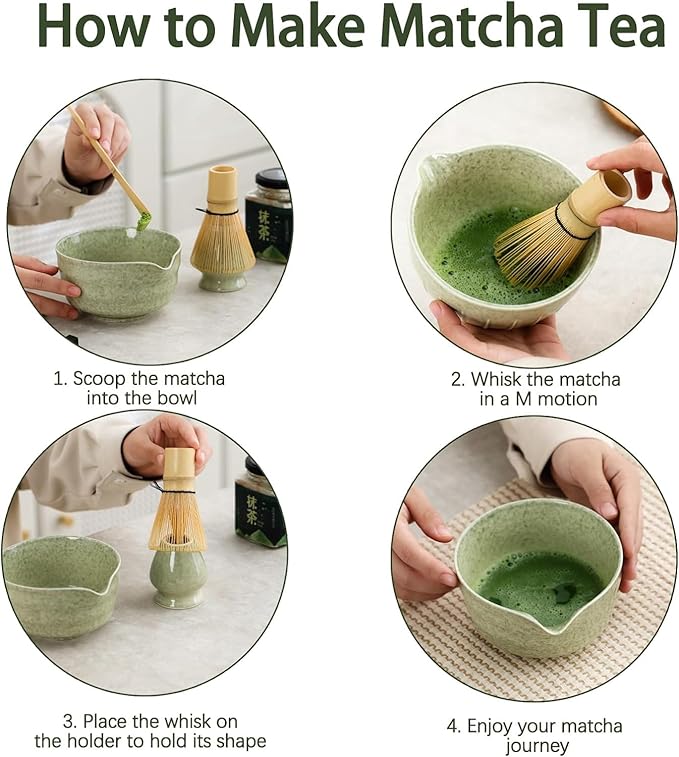 How to Make Matcha Tea

抹茶

1. Scoop the matcha into the bowl

2. Whisk the matcha in a M motion

抹茶

3. Place the whisk on the holder to hold its shape

4. Enjoy your matcha journey