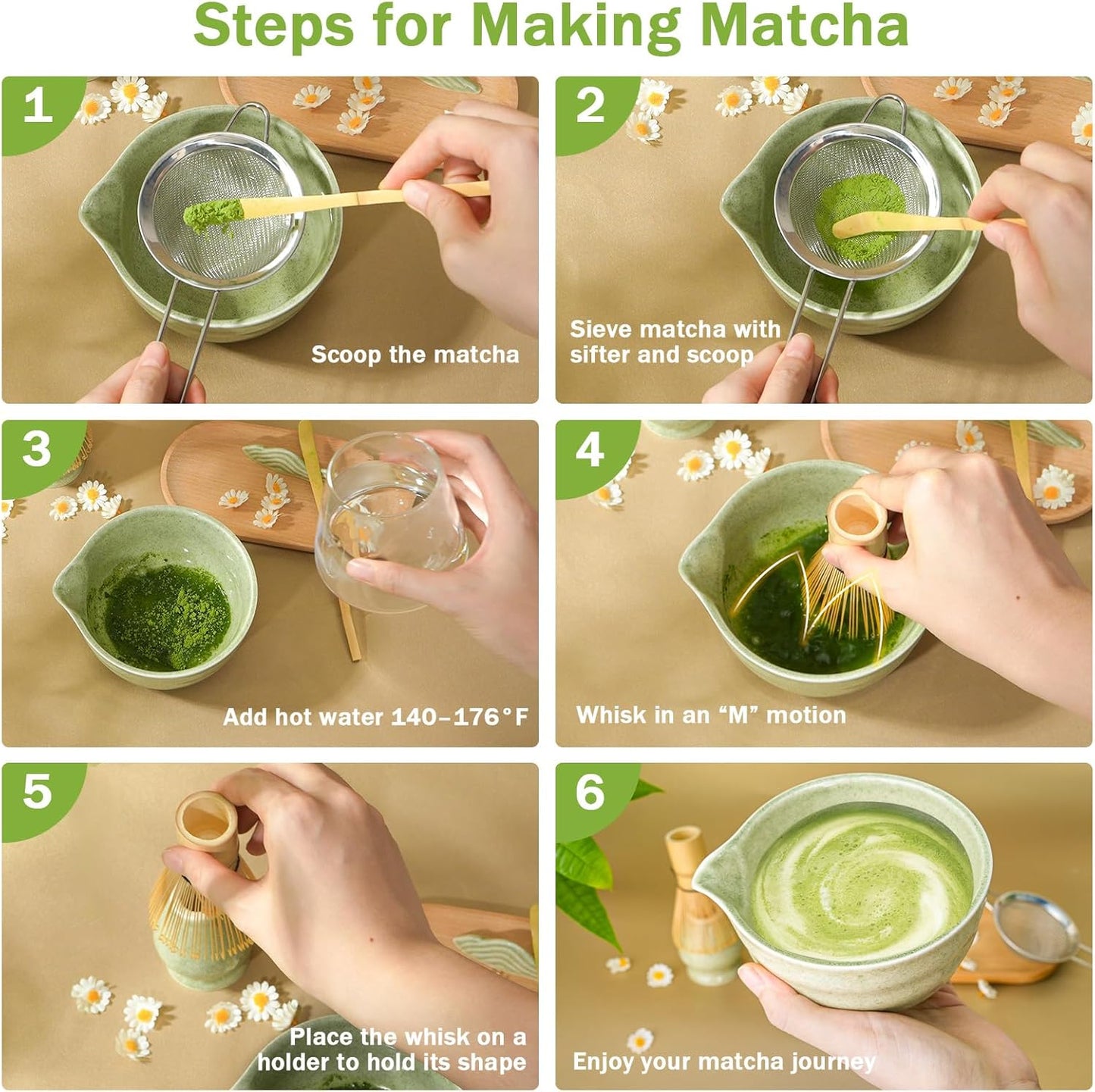 Steps for Making Matcha

1

Scoop the matcha

2

Sieve matcha with sifter and scoop

3

Add hot water 140–176°F

4

Whisk in an “M” motion

5

Place the whisk on a holder to hold its shape

6

Enjoy your matcha journey