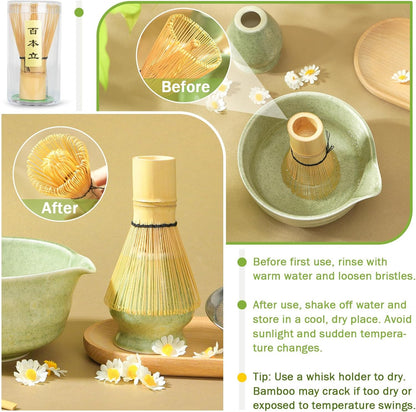 百本立

Before

After

Before first use, rinse with warm water and loosen bristles.

After use, shake off water and store in a cool, dry place. Avoid sunlight and sudden temperature changes.

Tip: Use a whisk holder to dry. Bamboo may crack if too dry or exposed to temperature swings.