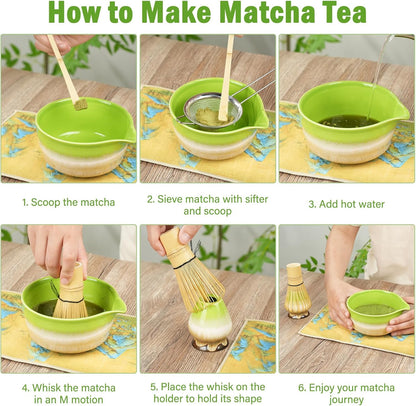 How to Make Matcha Tea

1. Scoop the matcha

2. Sieve matcha with sifter and scoop

3. Add hot water

4. Whisk the matcha in an M motion

5. Place the whisk on the holder to hold its shape

6. Enjoy your matcha journey