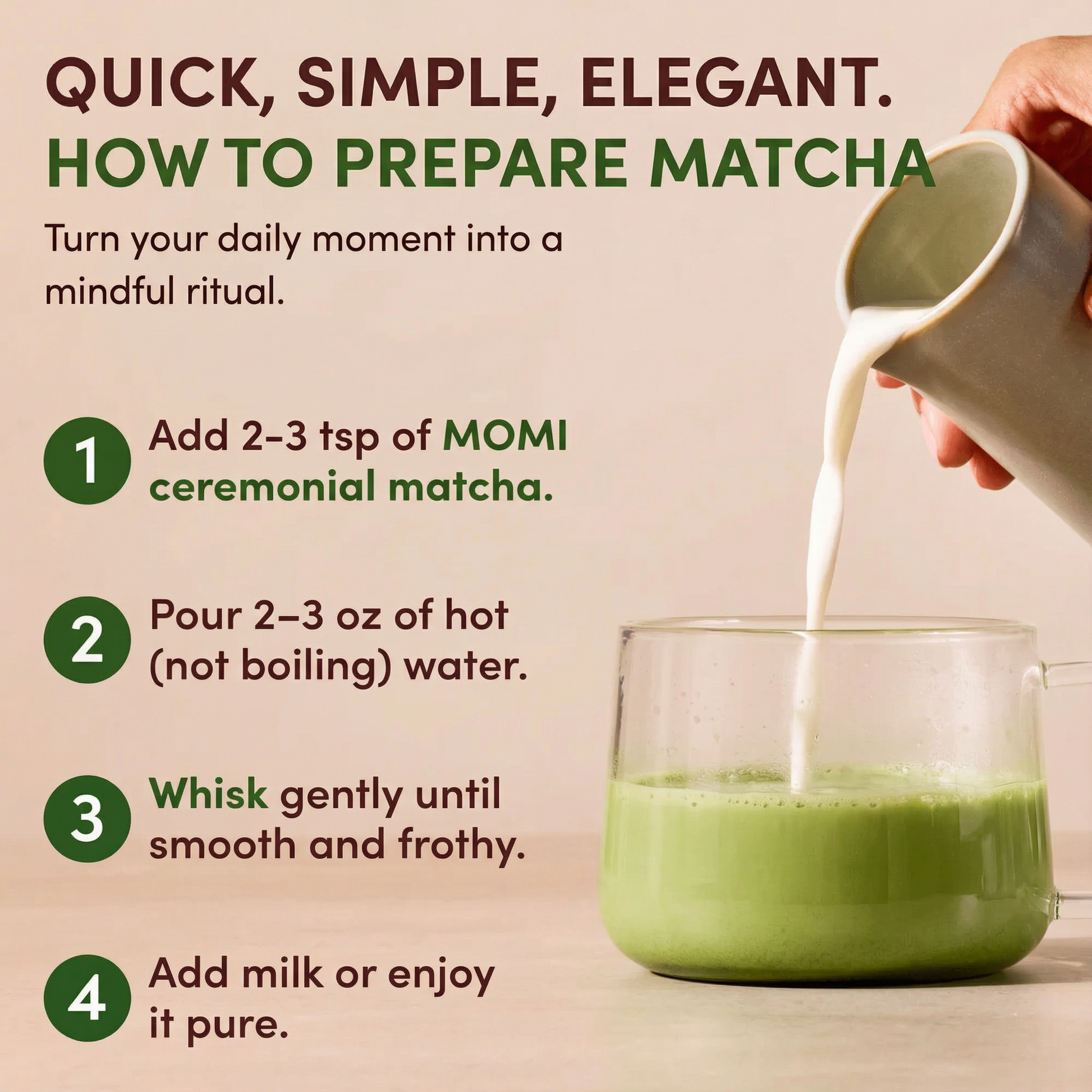 QUICK, SIMPLE, ELEGANT.
HOW TO PREPARE MATCHA

Turn your daily moment into a mindful ritual.

1 Add 2-3 tsp of MOMI ceremonial matcha.

2 Pour 2–3 oz of hot (not boiling) water.

3 Whisk gently until smooth and frothy.

4 Add milk or enjoy it pure.