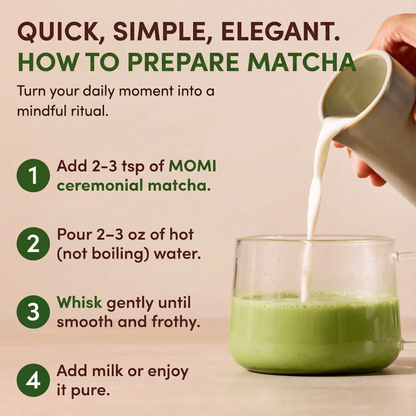 QUICK, SIMPLE, ELEGANT.
HOW TO PREPARE MATCHA

Turn your daily moment into a mindful ritual.

1 Add 2–3 tsp of MOMI ceremonial matcha.

2 Pour 2–3 oz of hot (not boiling) water.

3 Whisk gently until smooth and frothy.

4 Add milk or enjoy it pure.